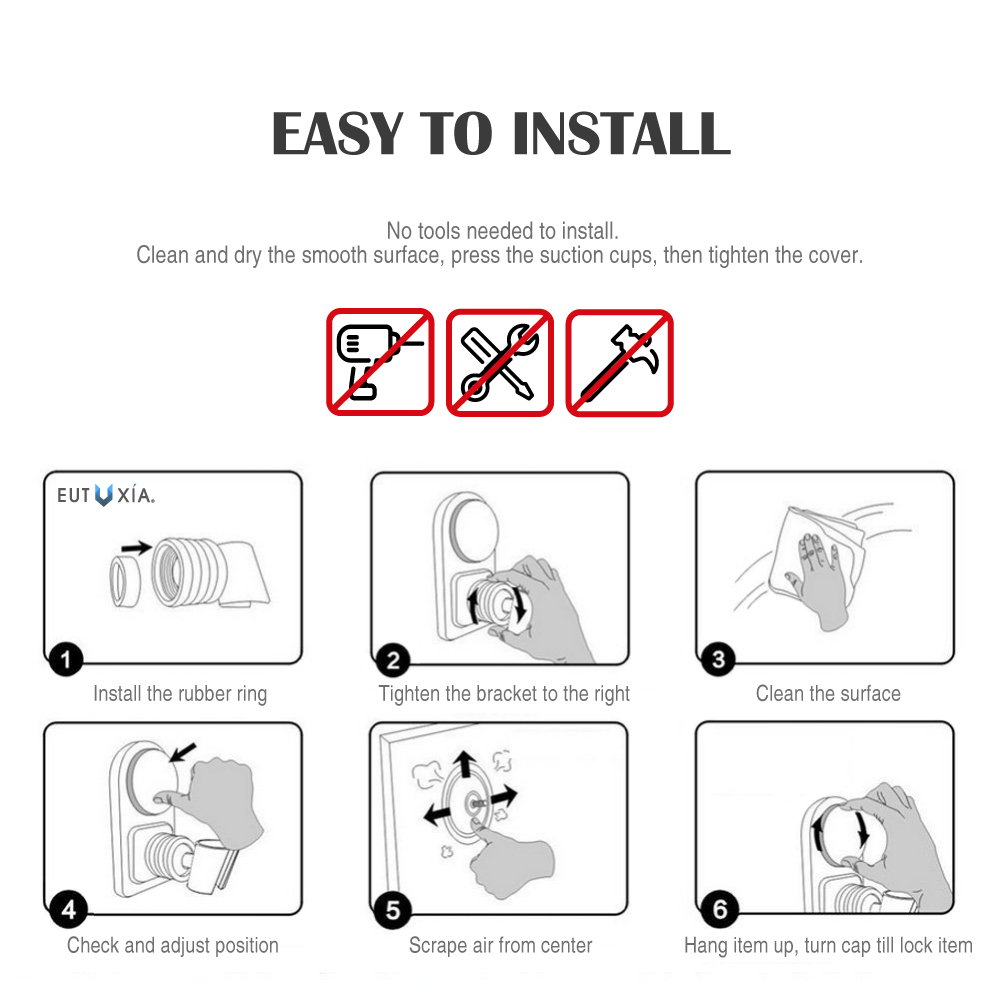 EASY TO INSTALL

No tools needed to install.
Clean and dry the smooth surface, press the suction cups, then tighten the cover.

EUTUXÍA.

1
Install the rubber ring

2
Tighten the bracket to the right

3
Clean the surface

4
Check and adjust position

5
Scrape air from center

6
Hang item up, turn cap till lock item