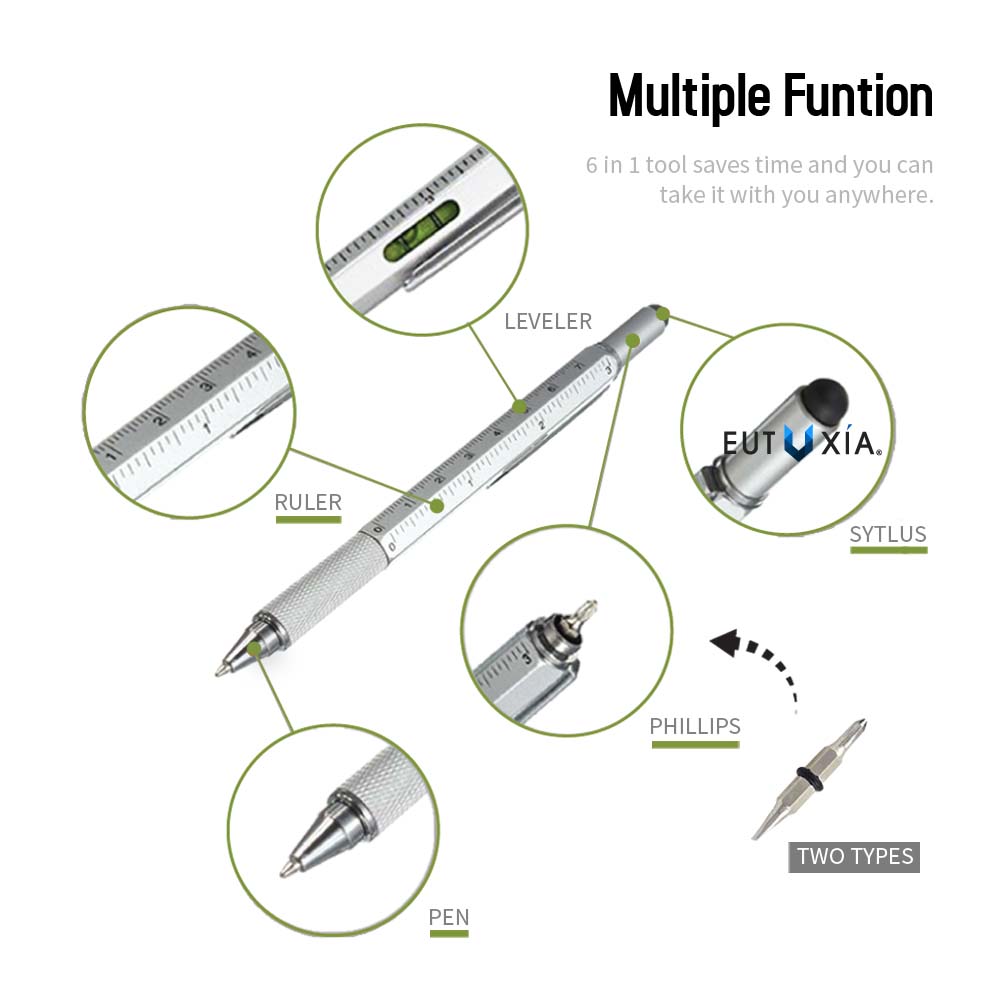 Multiple Funtion

6 in 1 tool saves time and you can take it with you anywhere.

LEVELER

RULER

EUTUXÍA

SYTLUS

PHILLIPS

TWO TYPES

PEN